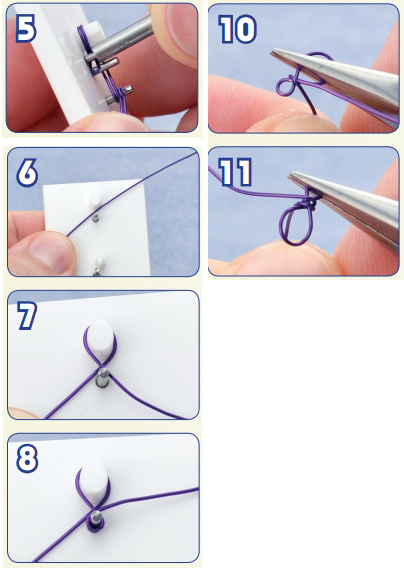 5

6

7

8

10

11